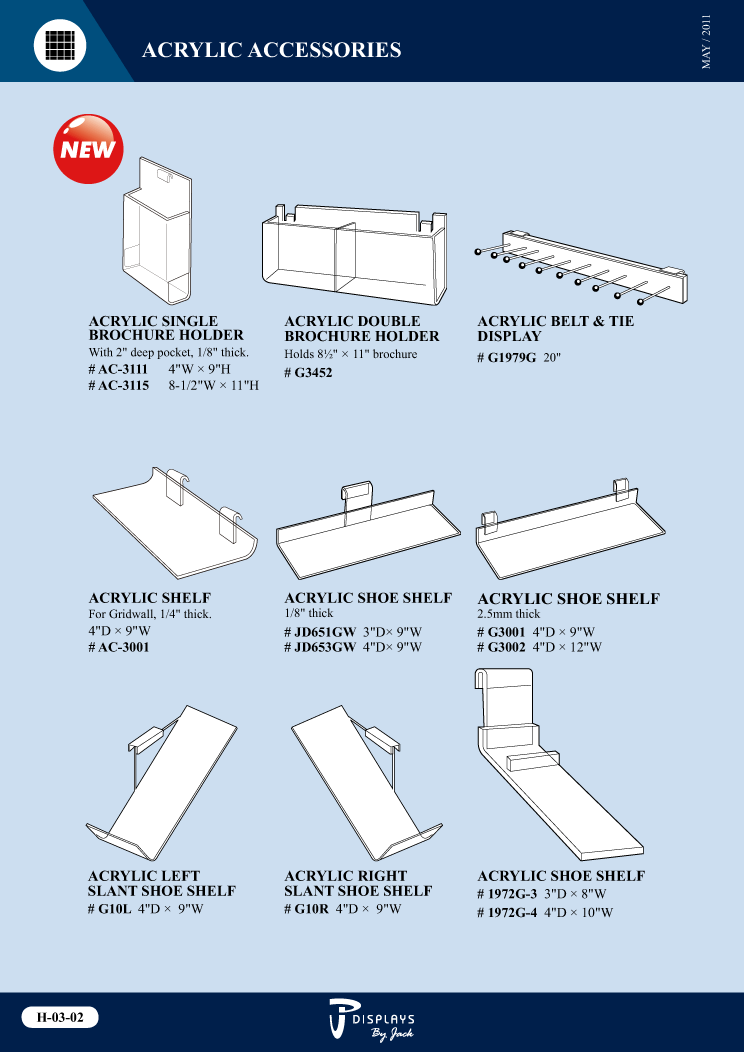 ACRYLIC ACCESSORIES

MAY / 2011

NEW

ACRYLIC SINGLE BROCHURE HOLDER
With 2" deep pocket, 1/8" thick.
# AC-3111 4"W × 9"H
# AC-3115 8-1/2"W × 11"H

ACRYLIC DOUBLE BROCHURE HOLDER
Holds 8½" × 11" brochure
# G3452

ACRYLIC BELT & TIE DISPLAY
# G1979G 20"

ACRYLIC SHELF
For Gridwall, 1/4" thick.
4"D × 9"W
# AC-3001

ACRYLIC SHOE SHELF
1/8" thick
# JD651GW 3"D× 9"W
# JD653GW 4"D× 9"W

ACRYLIC SHOE SHELF
2.5mm thick
# G3001 4"D × 9"W
# G3002 4"D × 12"W

ACRYLIC LEFT SLANT SHOE SHELF
# G10L 4"D × 9"W

ACRYLIC RIGHT SLANT SHOE SHELF
# G10R 4"D × 9"W

ACRYLIC SHOE SHELF
# 1972G-3 3"D × 8"W
# 1972G-4 4"D × 10"W

H-03-02

DISPLAYS By Jack