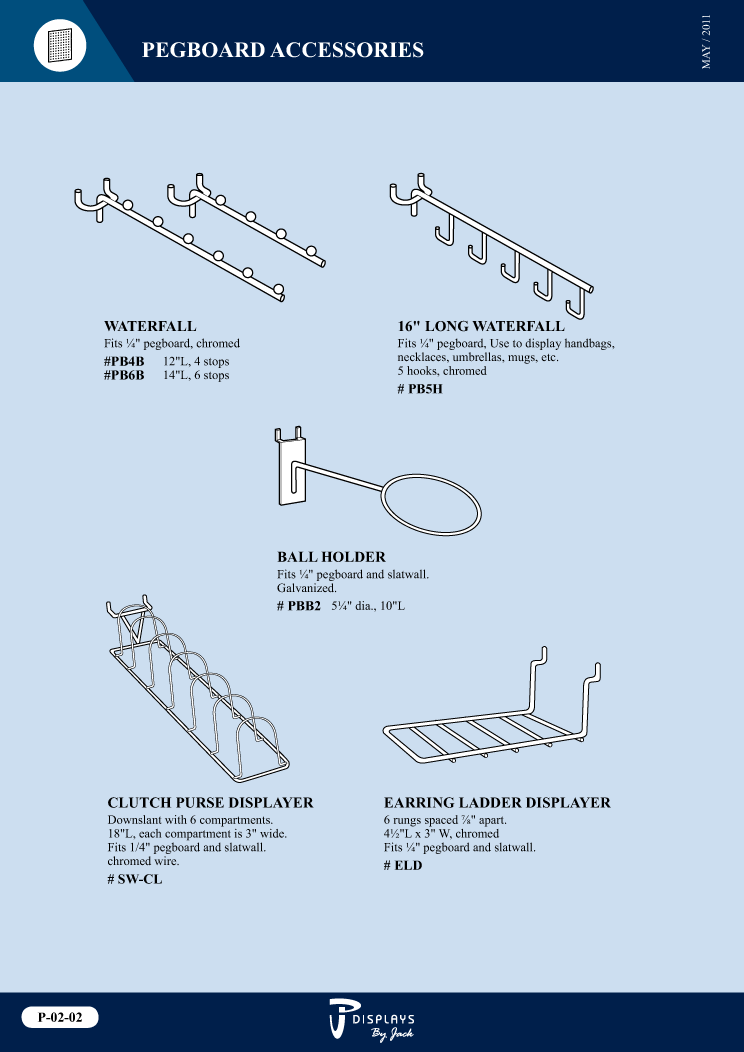 PEGBOARD ACCESSORIES

MAY / 2011

WATERFALL
Fits ¼" pegboard, chromed
#PB4B 12"L, 4 stops
#PB6B 14"L, 6 stops

16" LONG WATERFALL
Fits ¼" pegboard, Use to display handbags, necklaces, umbrellas, mugs, etc.
5 hooks, chromed
# PB5H

BALL HOLDER
Fits ¼" pegboard and slatwall.
Galvanized.
# PBB2 5¼" dia., 10"L

CLUTCH PURSE DISPLAYER
Downslant with 6 compartments.
18"L, each compartment is 3" wide.
Fits 1/4" pegboard and slatwall.
chromed wire.
# SW-CL

EARRING LADDER DISPLAYER
6 rungs spaced ⅞" apart.
4½"L x 3" W, chromed
Fits ¼" pegboard and slatwall.
# ELD

P-02-02

DISPLAYS
By Jack