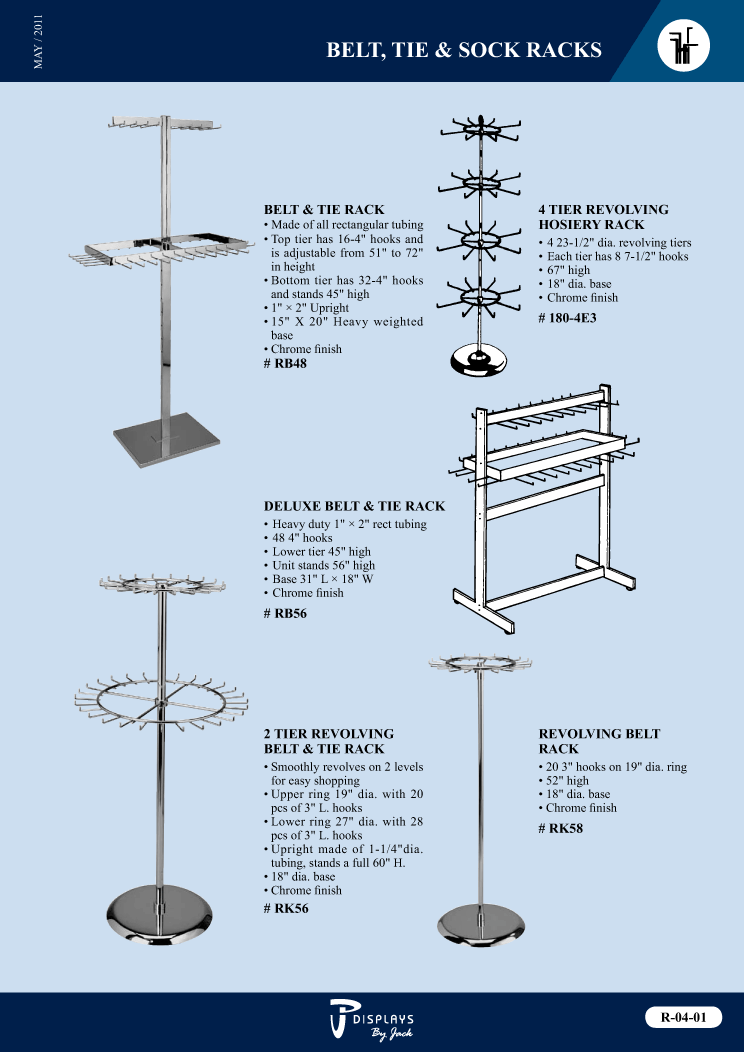 MAY / 2011

BELT, TIE & SOCK RACKS

BELT & TIE RACK
• Made of all rectangular tubing
• Top tier has 16-4" hooks and is adjustable from 51" to 72" in height
• Bottom tier has 32-4" hooks and stands 45" high
• 1" × 2" Upright
• 15" X 20" Heavy weighted base
• Chrome finish
# RB48

4 TIER REVOLVING HOSIERY RACK
• 4 23-1/2" dia. revolving tiers
• Each tier has 8 7-1/2" hooks
• 67" high
• 18" dia. base
• Chrome finish
# 180-4E3

DELUXE BELT & TIE RACK
• Heavy duty 1" × 2" rect tubing
• 48 4" hooks
• Lower tier 45" high
• Unit stands 56" high
• Base 31" L × 18" W
• Chrome finish
# RB56

2 TIER REVOLVING BELT & TIE RACK
• Smoothly revolves on 2 levels for easy shopping
• Upper ring 19" dia. with 20 pcs of 3" L. hooks
• Lower ring 27" dia. with 28 pcs of 3" L. hooks
• Upright made of 1-1/4"dia. tubing, stands a full 60" H.
• 18" dia. base
• Chrome finish
# RK56

REVOLVING BELT RACK
• 20 3" hooks on 19" dia. ring
• 52" high
• 18" dia. base
• Chrome finish
# RK58

DISPLAYS By Jack

R-04-01