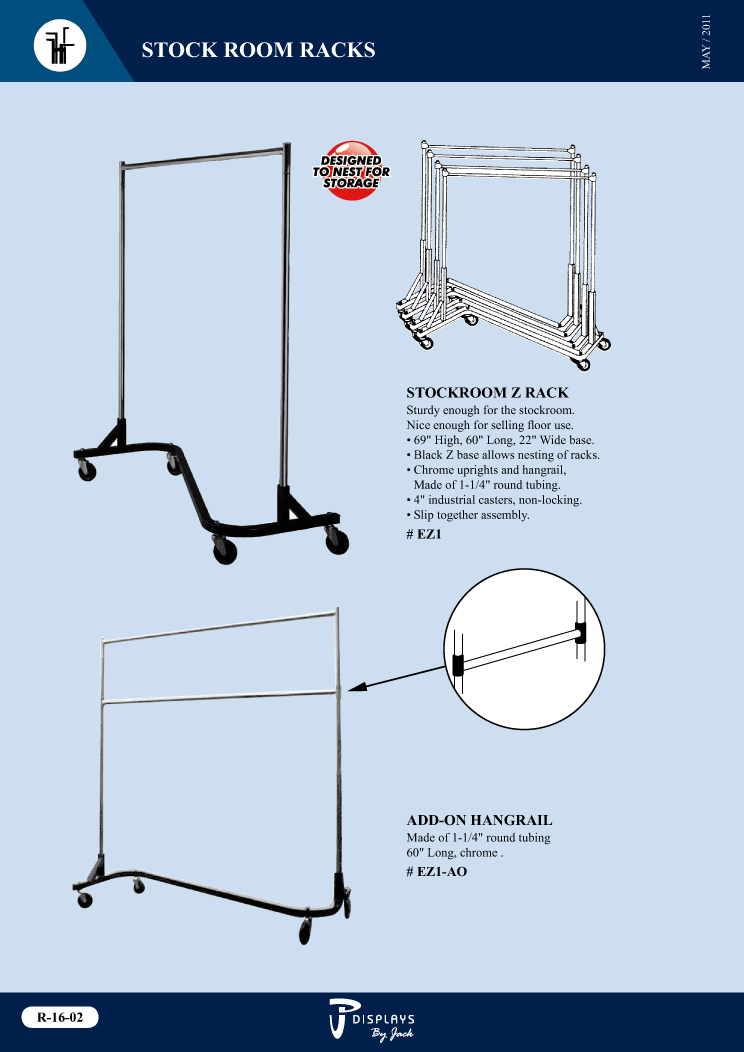 STOCK ROOM RACKS

MAY / 2011

DESIGNED TO NEST FOR STORAGE

STOCKROOM Z RACK
Sturdy enough for the stockroom.
Nice enough for selling floor use.
• 69" High, 60" Long, 22" Wide base.
• Black Z base allows nesting of racks.
• Chrome uprights and hangrail, Made of 1-1/4" round tubing.
• 4" industrial casters, non-locking.
• Slip together assembly.
# EZ1

ADD-ON HANGRAIL
Made of 1-1/4" round tubing
60" Long, chrome .
# EZ1-AO

R-16-02

DISPLAYS By Jack