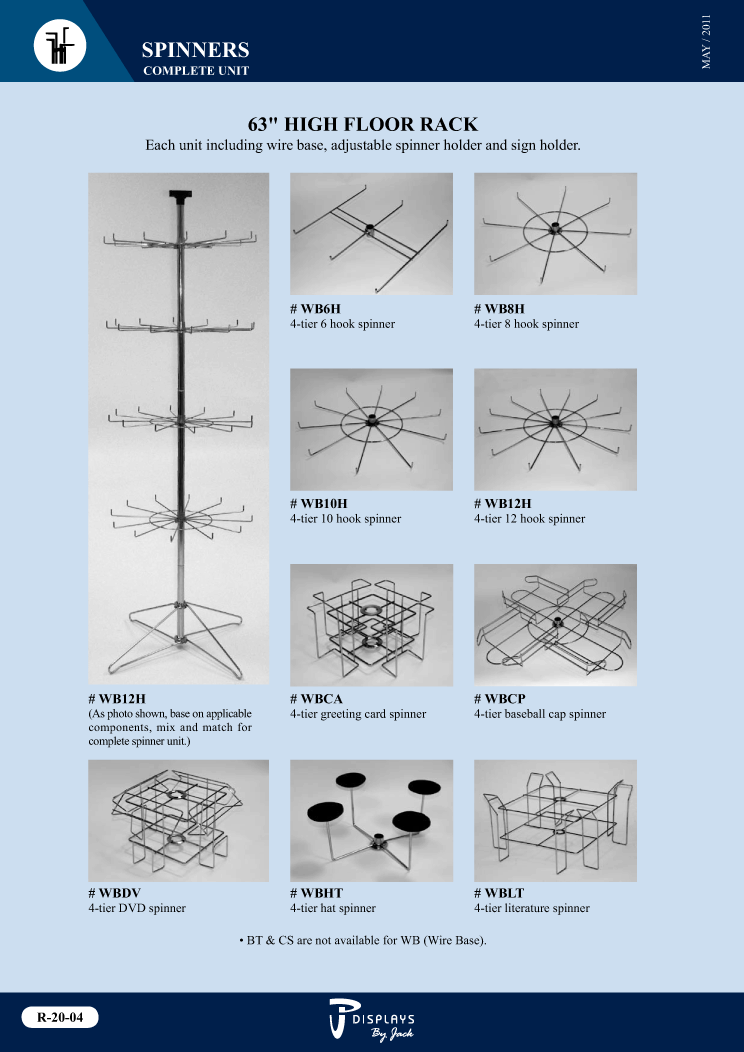 SPINNERS
COMPLETE UNIT

MAY / 2011

63" HIGH FLOOR RACK
Each unit including wire base, adjustable spinner holder and sign holder.

# WB6H
4-tier 6 hook spinner

# WB8H
4-tier 8 hook spinner

# WB10H
4-tier 10 hook spinner

# WB12H
4-tier 12 hook spinner

# WB12H
(As photo shown, base on applicable components, mix and match for complete spinner unit.)

# WBCA
4-tier greeting card spinner

# WBCP
4-tier baseball cap spinner

# WBDV
4-tier DVD spinner

# WBHT
4-tier hat spinner

# WBLT
4-tier literature spinner

• BT & CS are not available for WB (Wire Base).

R-20-04

DISPLAYS
By Jack