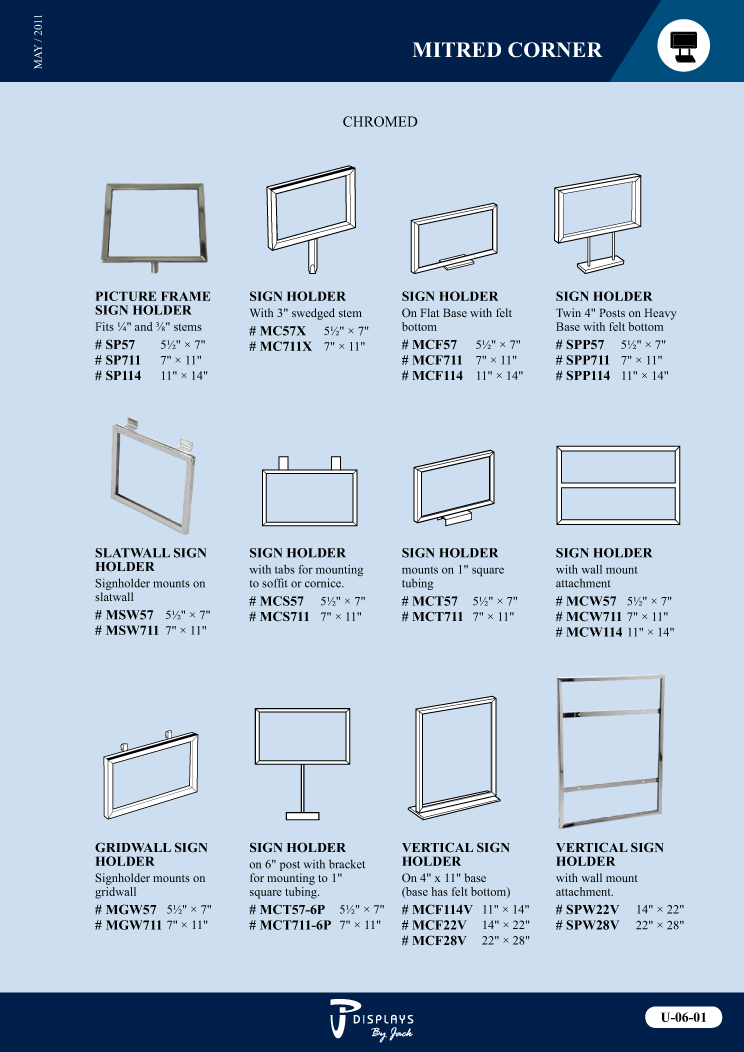 MAY / 2011

MITRED CORNER

CHROMED

PICTURE FRAME SIGN HOLDER
Fits ¼" and ⅜" stems
# SP57 5½" × 7"
# SP711 7" × 11"
# SP114 11" × 14"

SIGN HOLDER
With 3" swedged stem
# MC57X 5½" × 7"
# MC711X 7" × 11"

SIGN HOLDER
On Flat Base with felt bottom
# MCF57 5½" × 7"
# MCF711 7" × 11"
# MCF114 11" × 14"

SIGN HOLDER
Twin 4" Posts on Heavy Base with felt bottom
# SPP57 5½" × 7"
# SPP711 7" × 11"
# SPP114 11" × 14"

SLATWALL SIGN HOLDER
Signholder mounts on slatwall
# MSW57 5½" × 7"
# MSW711 7" × 11"

SIGN HOLDER
with tabs for mounting to soffit or cornice.
# MCS57 5½" × 7"
# MCS711 7" × 11"

SIGN HOLDER
mounts on 1" square tubing
# MCT57 5½" × 7"
# MCT711 7" × 11"

SIGN HOLDER
with wall mount attachment
# MCW57 5½" × 7"
# MCW711 7" × 11"
# MCW114 11" × 14"

GRIDWALL SIGN HOLDER
Signholder mounts on gridwall
# MGW57 5½" × 7"
# MGW711 7" × 11"

SIGN HOLDER
on 6" post with bracket for mounting to 1" square tubing.
# MCT57-6P 5½" × 7"
# MCT711-6P 7" × 11"

VERTICAL SIGN HOLDER
On 4" x 11" base (base has felt bottom)
# MCF114V 11" × 14"
# MCF22V 14" × 22"
# MCF28V 22" × 28"

VERTICAL SIGN HOLDER
with wall mount attachment.
# SPW22V 14" × 22"
# SPW28V 22" × 28"

DISPLAYS By Jack

U-06-01