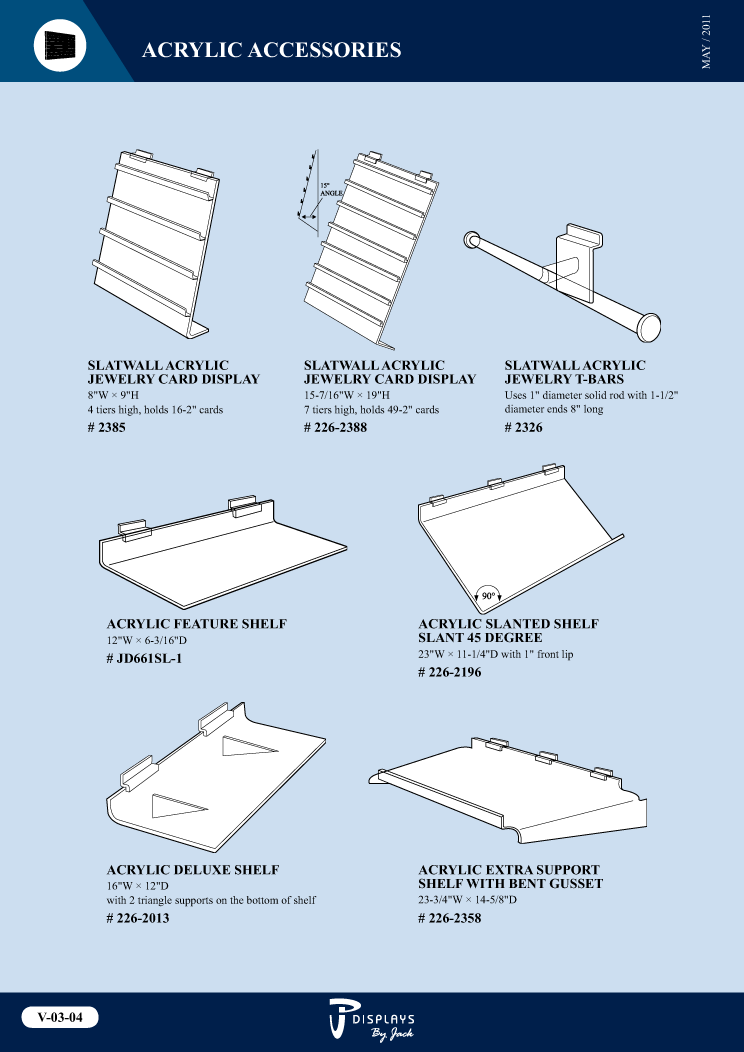 ACRYLIC ACCESSORIES

MAY / 2011

15° ANGLE

SLATWALL ACRYLIC JEWELRY CARD DISPLAY
8"W × 9"H
4 tiers high, holds 16-2" cards
# 2385

SLATWALL ACRYLIC JEWELRY CARD DISPLAY
15-7/16"W × 19"H
7 tiers high, holds 49-2" cards
# 226-2388

SLATWALL ACRYLIC JEWELRY T-BARS
Uses 1" diameter solid rod with 1-1/2" diameter ends 8" long
# 2326

ACRYLIC FEATURE SHELF
12"W × 6-3/16"D
# JD661SL-1

90°

ACRYLIC SLANTED SHELF SLANT 45 DEGREE
23"W × 11-1/4"D with 1" front lip
# 226-2196

ACRYLIC DELUXE SHELF
16"W × 12"D
with 2 triangle supports on the bottom of shelf
# 226-2013

ACRYLIC EXTRA SUPPORT SHELF WITH BENT GUSSET
23-3/4"W × 14-5/8"D
# 226-2358

V-03-04

DISPLAYS By Jack