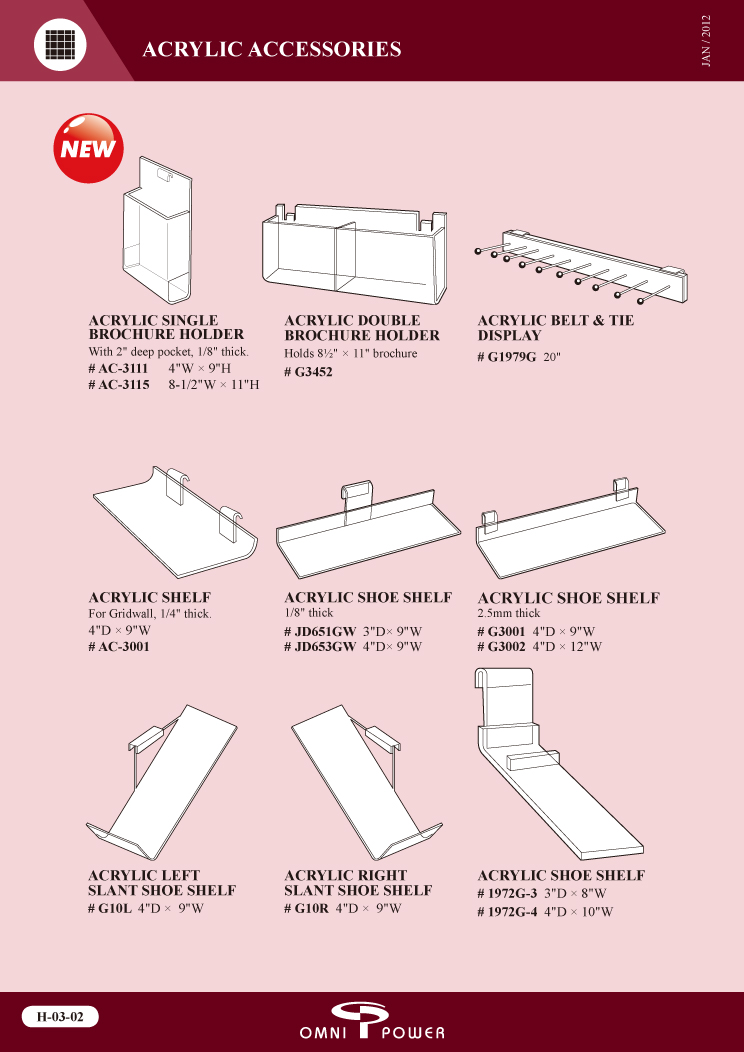 ACRYLIC ACCESSORIES

JAN / 2012

NEW

ACRYLIC SINGLE BROCHURE HOLDER
With 2" deep pocket, 1/8" thick.
# AC-3111 4"W × 9"H
# AC-3115 8-1/2"W × 11"H

ACRYLIC DOUBLE BROCHURE HOLDER
Holds 8½" × 11" brochure
# G3452

ACRYLIC BELT & TIE DISPLAY
# G1979G 20"

ACRYLIC SHELF
For Gridwall, 1/4" thick.
4"D × 9"W
# AC-3001

ACRYLIC SHOE SHELF
1/8" thick
# JD651GW 3"D× 9"W
# JD653GW 4"D× 9"W

ACRYLIC SHOE SHELF
2.5mm thick
# G3001 4"D × 9"W
# G3002 4"D × 12"W

ACRYLIC LEFT SLANT SHOE SHELF
# G10L 4"D × 9"W

ACRYLIC RIGHT SLANT SHOE SHELF
# G10R 4"D × 9"W

ACRYLIC SHOE SHELF
# 1972G-3 3"D × 8"W
# 1972G-4 4"D × 10"W

H-03-02

OMNI POWER