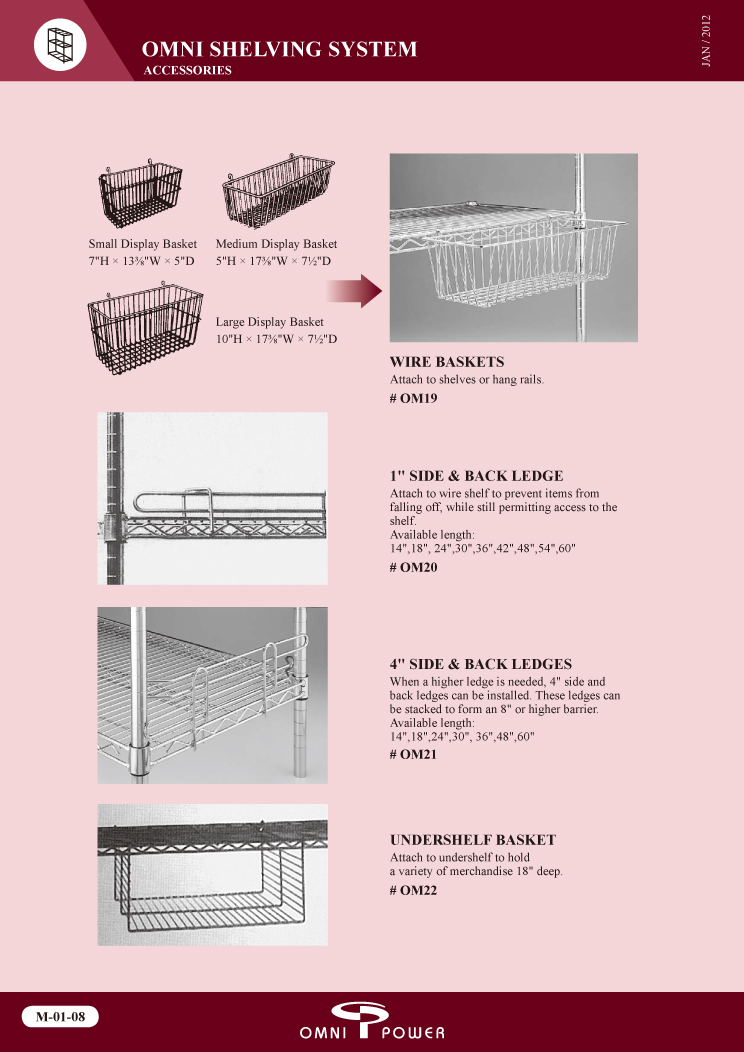 OMNI SHELVING SYSTEM
ACCESSORIES

JAN / 2012

Small Display Basket
7"H × 13⅜"W × 5"D

Medium Display Basket
5"H × 17⅜"W × 7½"D

Large Display Basket
10"H × 17⅜"W × 7½"D

WIRE BASKETS
Attach to shelves or hang rails.
# OM19

1" SIDE & BACK LEDGE
Attach to wire shelf to prevent items from falling off, while still permitting access to the shelf.
Available length:
14",18", 24",30",36",42",48",54",60"
# OM20

4" SIDE & BACK LEDGES
When a higher ledge is needed, 4" side and back ledges can be installed. These ledges can be stacked to form an 8" or higher barrier.
Available length:
14",18",24",30", 36",48",60"
# OM21

UNDERSHELF BASKET
Attach to undershelf to hold
a variety of merchandise 18" deep.
# OM22

M-01-08

OMNI POWER